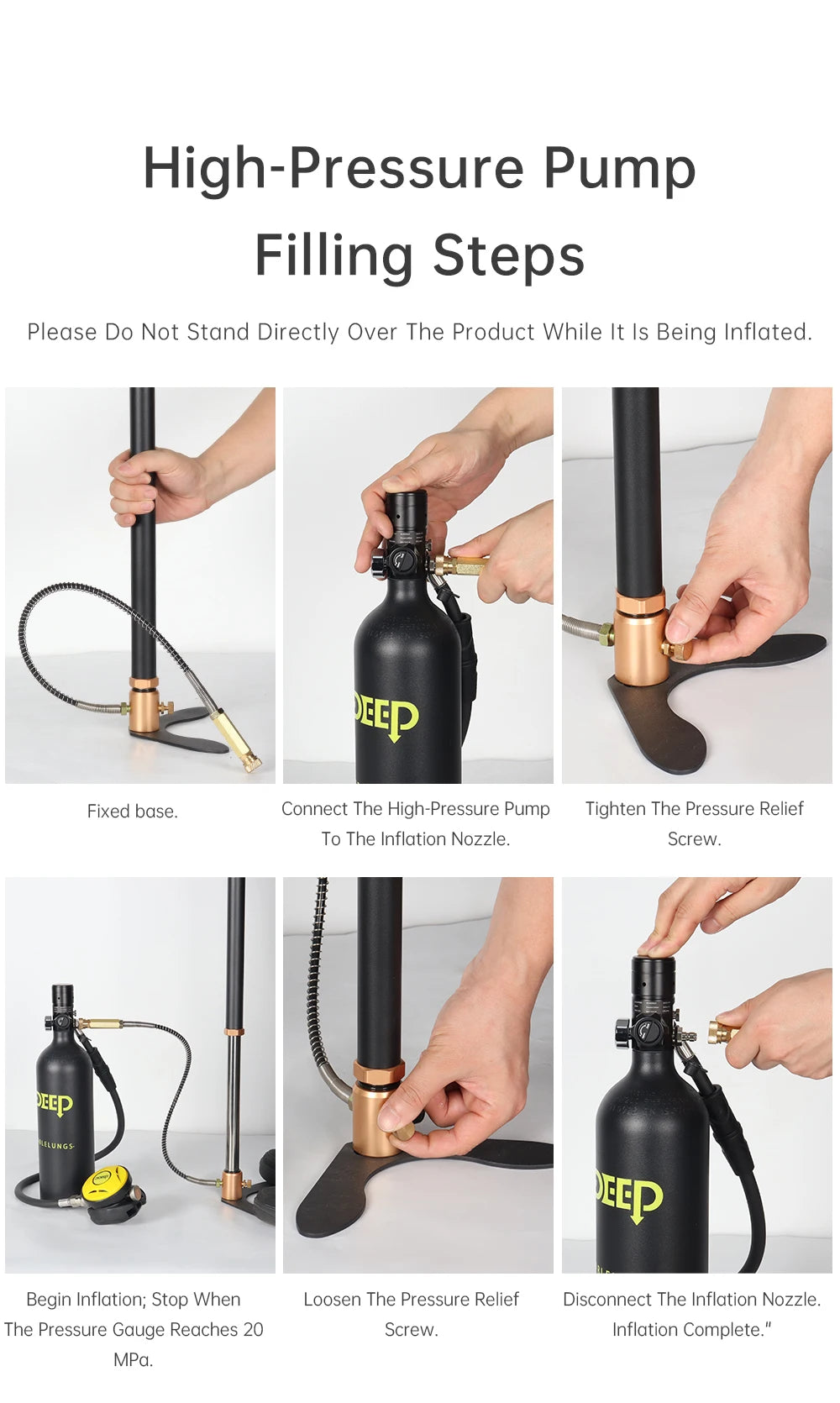 High-Pressure Pump
Filling Steps

Please Do Not Stand Directly Over The Product While It Is Being Inflated.

Fixed base.

Connect The High-Pressure Pump To The Inflation Nozzle.

Tighten The Pressure Relief Screw.

Begin Inflation; Stop When The Pressure Gauge Reaches 20 MPa.

Loosen The Pressure Relief Screw.

Disconnect The Inflation Nozzle. Inflation Complete."